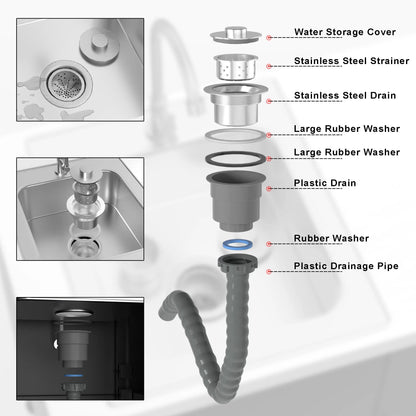 Water Storage Cover

Stainless Steel Strainer

Stainless Steel Drain

Large Rubber Washer

Large Rubber Washer

Plastic Drain

Rubber Washer

Plastic Drainage Pipe