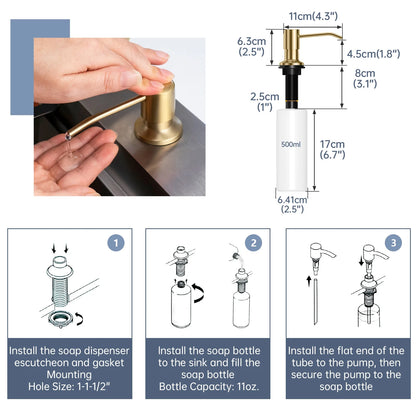 11cm(4.3")

6.3cm (2.5")

4.5cm(1.8")

8cm (3.1")

2.5cm (1")

500ml

17cm (6.7")

6.41cm (2.5")

1

Install the soap dispenser escutcheon and gasket Mounting Hole Size: 1-1-1/2"

2

Install the soap bottle to the sink and fill the soap bottle Bottle Capacity: 11oz.

3

Install the flat end of the tube to the pump, then secure the pump to the soap bottle