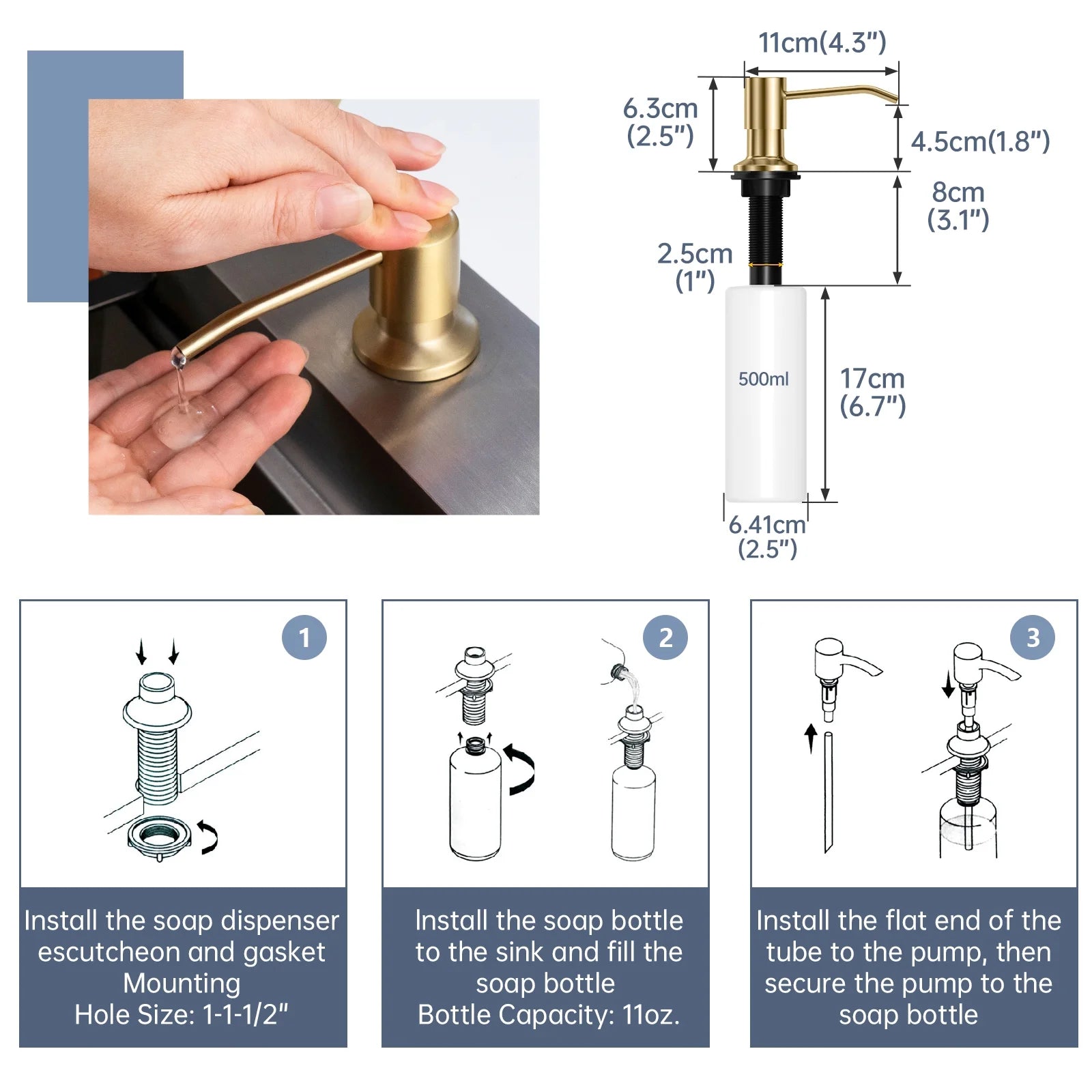 11cm(4.3")

6.3cm (2.5")

4.5cm(1.8")

8cm (3.1")

2.5cm (1")

500ml

17cm (6.7")

6.41cm (2.5")

1

Install the soap dispenser escutcheon and gasket Mounting Hole Size: 1-1-1/2"

2

Install the soap bottle to the sink and fill the soap bottle Bottle Capacity: 11oz.

3

Install the flat end of the tube to the pump, then secure the pump to the soap bottle