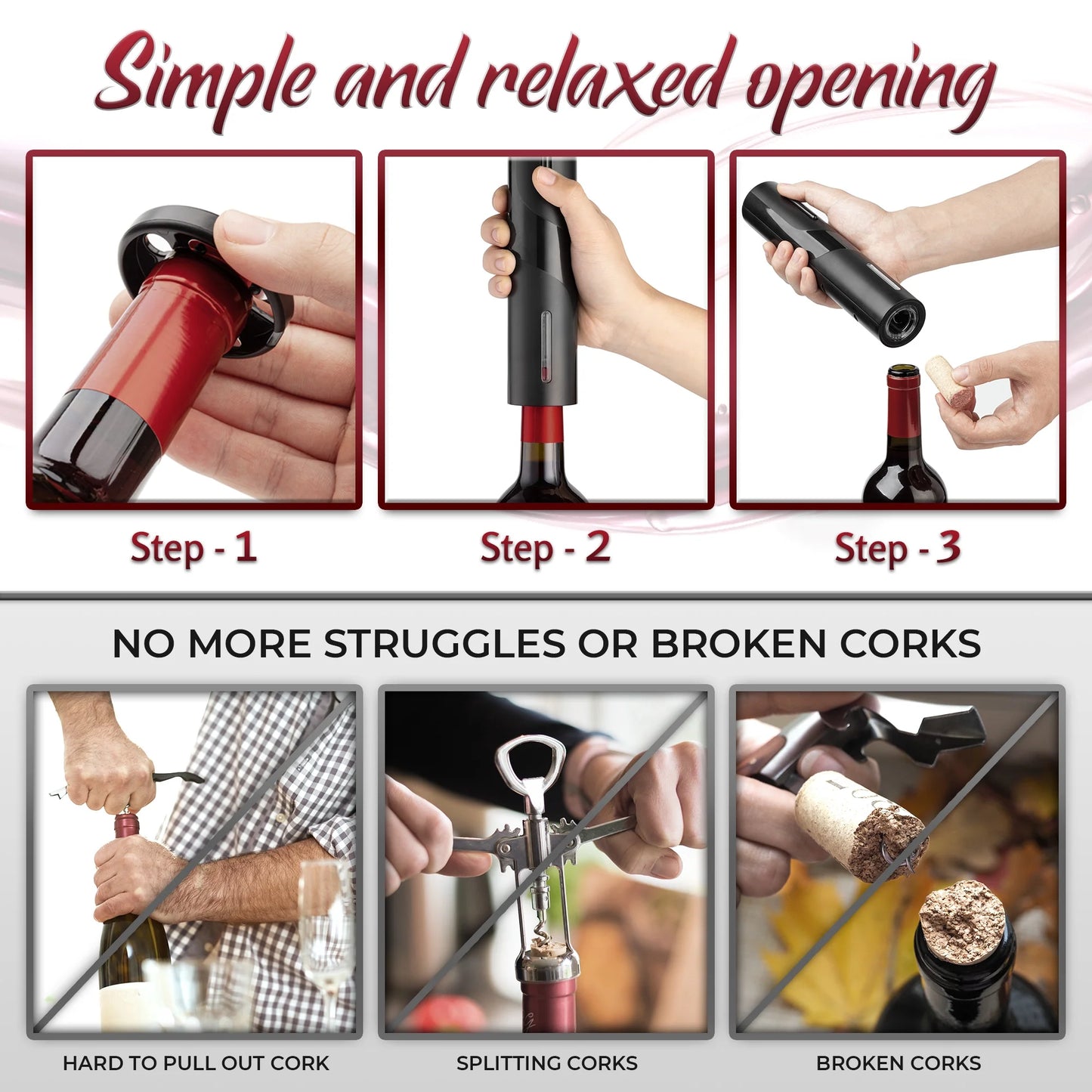 Simple and relaxed opening

Step - 1

Step - 2

Step - 3

NO MORE STRUGGLES OR BROKEN CORKS

HARD TO PULL OUT CORK

SPLITTING CORKS

BROKEN CORKS