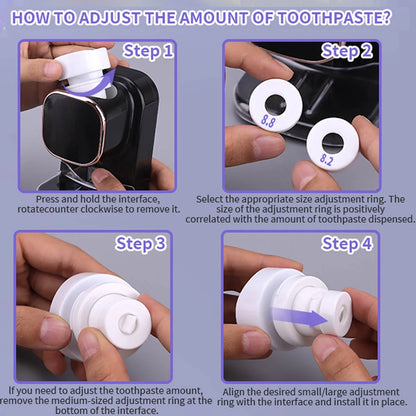 HOW TO ADJUST THE AMOUNT OF TOOTHPASTE?

Step 1

Press and hold the interface, rotatecounter clockwise to remove it.

Step 2

8.8

8.2

Select the appropriate size adjustment ring. The size of the adjustment ring is positively correlated with the amount of toothpaste dispensed.

Step 3

If you need to adjust the toothpaste amount, remove the medium-sized adjustment ring at the bottom of the interface.

Step 4

Align the desired small/large adjustment ring with the interface and install it in place.