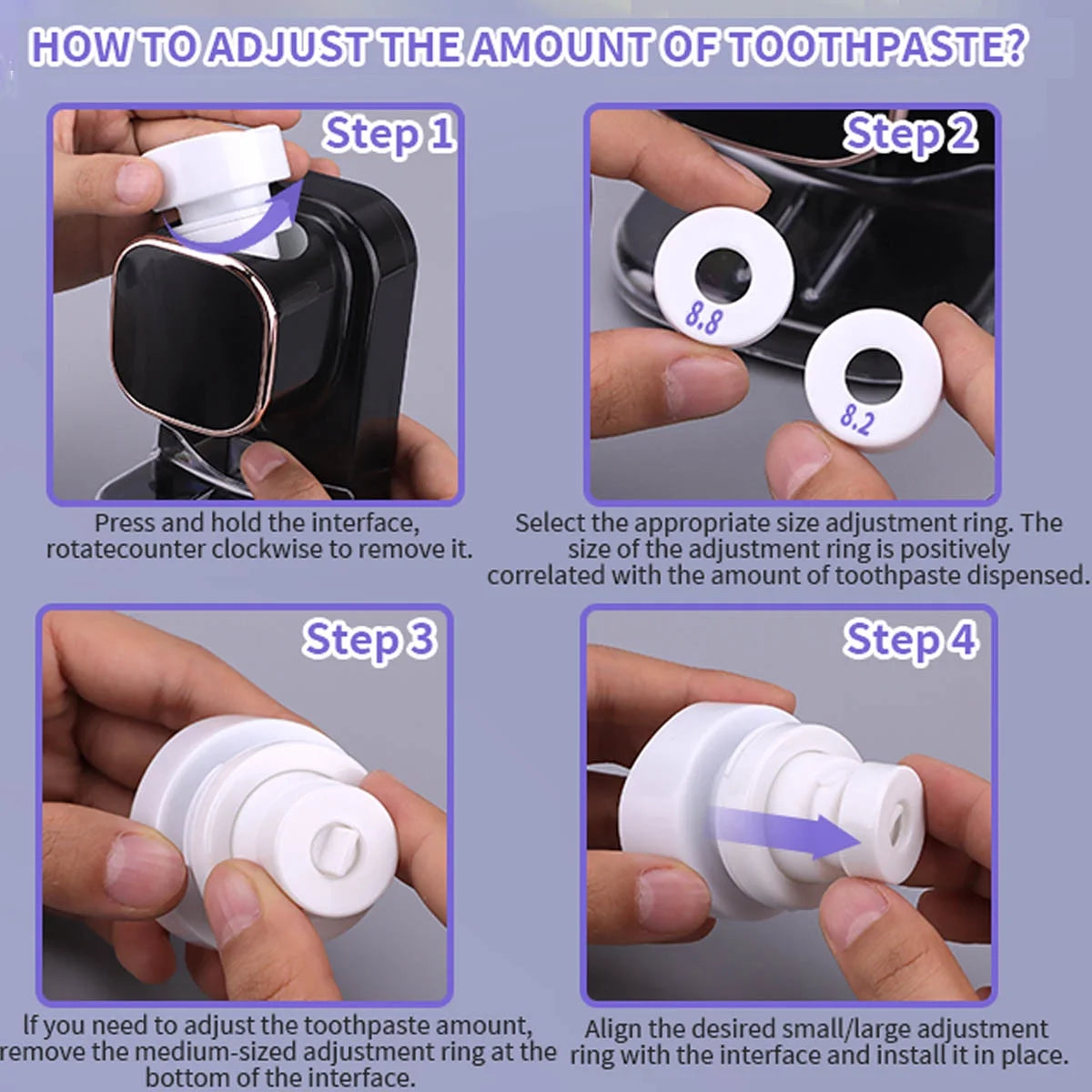 HOW TO ADJUST THE AMOUNT OF TOOTHPASTE?

Step 1

Press and hold the interface, rotatecounter clockwise to remove it.

Step 2

8.8

8.2

Select the appropriate size adjustment ring. The size of the adjustment ring is positively correlated with the amount of toothpaste dispensed.

Step 3

If you need to adjust the toothpaste amount, remove the medium-sized adjustment ring at the bottom of the interface.

Step 4

Align the desired small/large adjustment ring with the interface and install it in place.