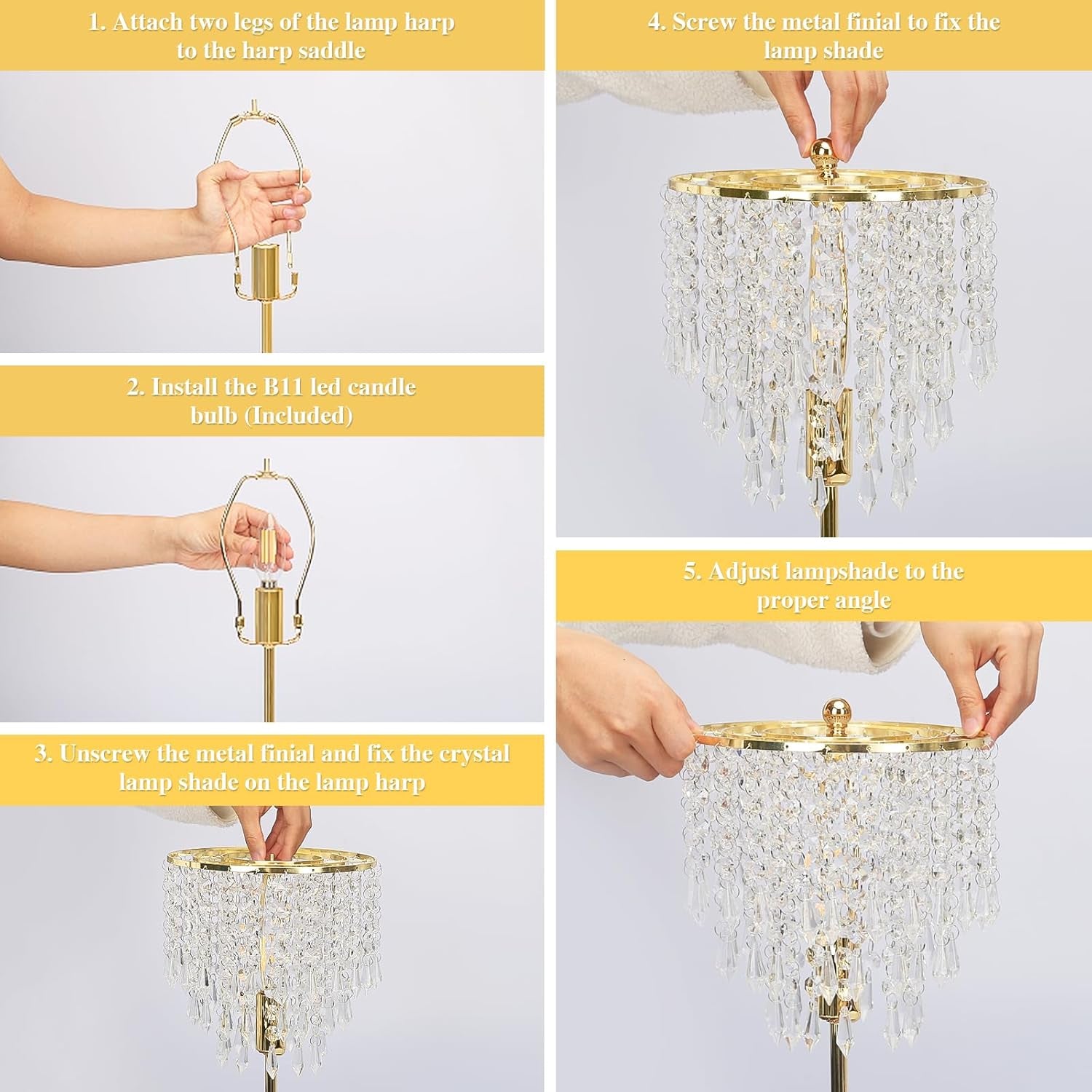 1. Attach two legs of the lamp harp to the harp saddle

2. Install the B11 led candle bulb (Included)

3. Unscrew the metal finial and fix the crystal lamp shade on the lamp harp

4. Screw the metal finial to fix the lamp shade

5. Adjust lampshade to the proper angle