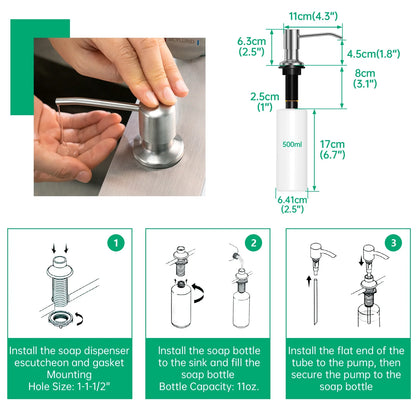 11cm(4.3")

6.3cm (2.5")

4.5cm(1.8")

8cm (3.1")

2.5cm (1")

500ml

17cm (6.7")

6.41cm (2.5")

1

Install the soap dispenser escutcheon and gasket Mounting Hole Size: 1-1-1/2"

2

Install the soap bottle to the sink and fill the soap bottle Bottle Capacity: 11oz.

3

Install the flat end of the tube to the pump, then secure the pump to the soap bottle