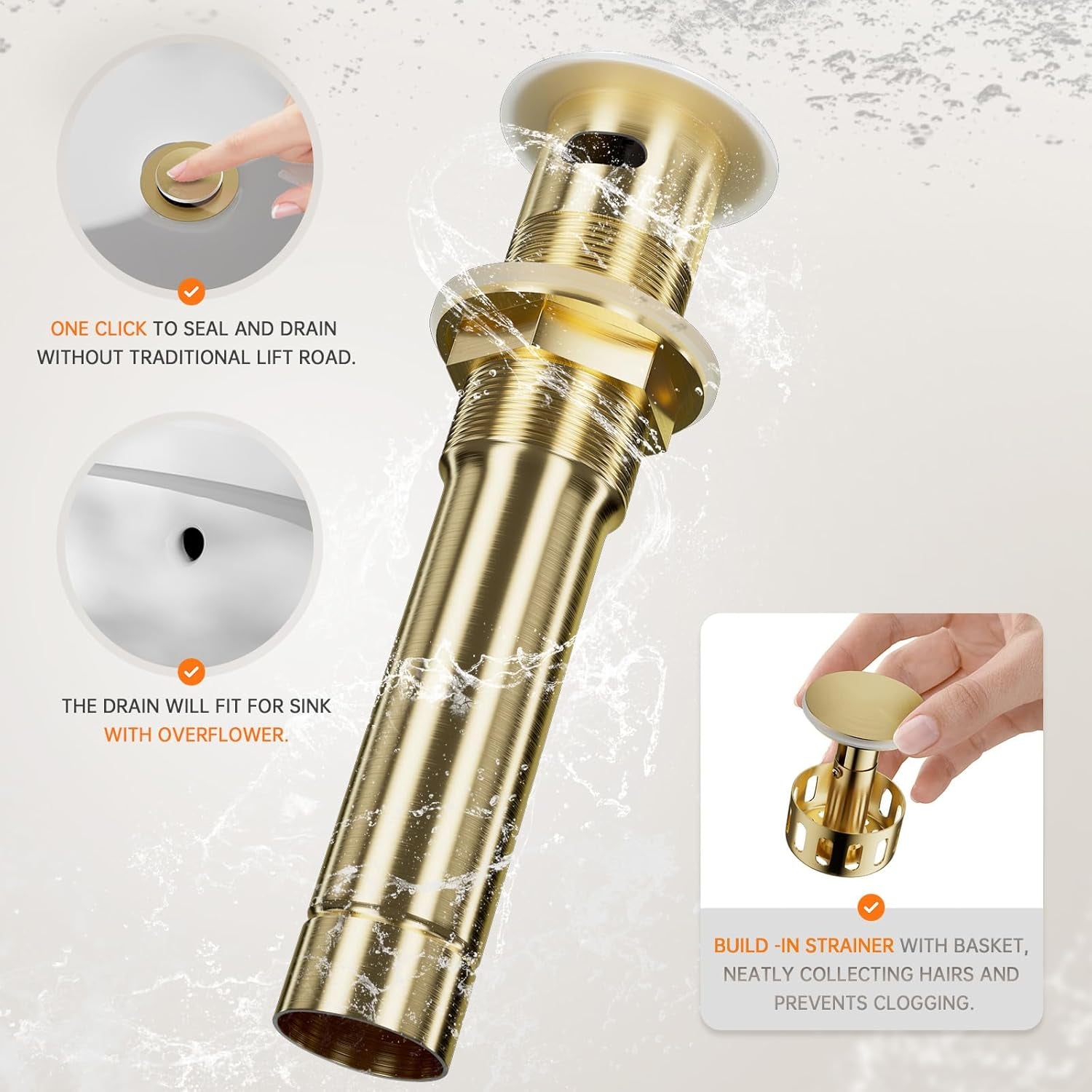 ONE CLICK TO SEAL AND DRAIN WITHOUT TRADITIONAL LIFT ROAD.

THE DRAIN WILL FIT FOR SINK WITH OVERFLOWER.

BUILD -IN STRAINER WITH BASKET, NEATLY COLLECTING HAIRS AND PREVENTS CLOGGING.