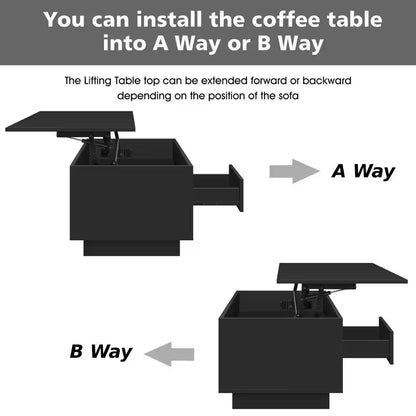 You can install the coffee table into A Way or B Way

The Lifting Table top can be extended forward or backward depending on the position of the sofa

A Way

B Way