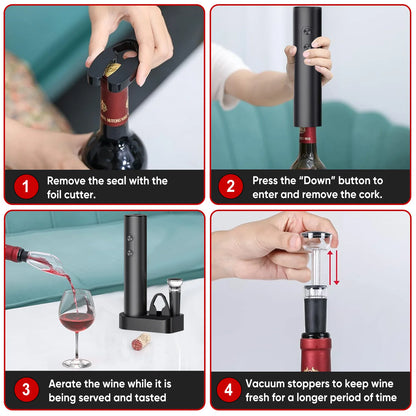 1 Remove the seal with the foil cutter.

2 Press the “Down” button to enter and remove the cork.

3 Aerate the wine while it is being served and tasted

4 Vacuum stoppers to keep wine fresh for a longer period of time