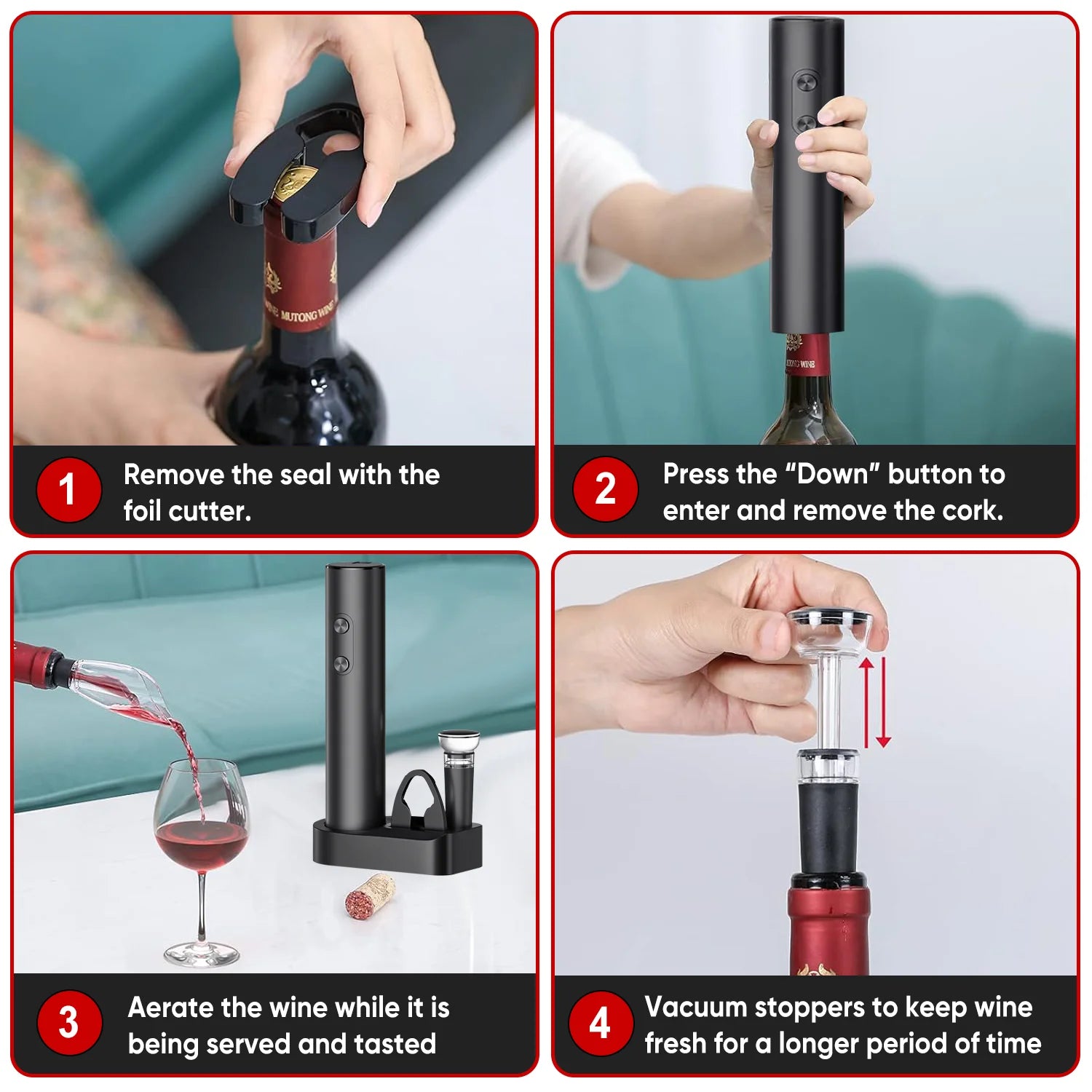 MUTONG WINE

1 Remove the seal with the foil cutter.

MUTONG WINE

2 Press the “Down” button to enter and remove the cork.

3 Aerate the wine while it is being served and tasted

4 Vacuum stoppers to keep wine fresh for a longer period of time