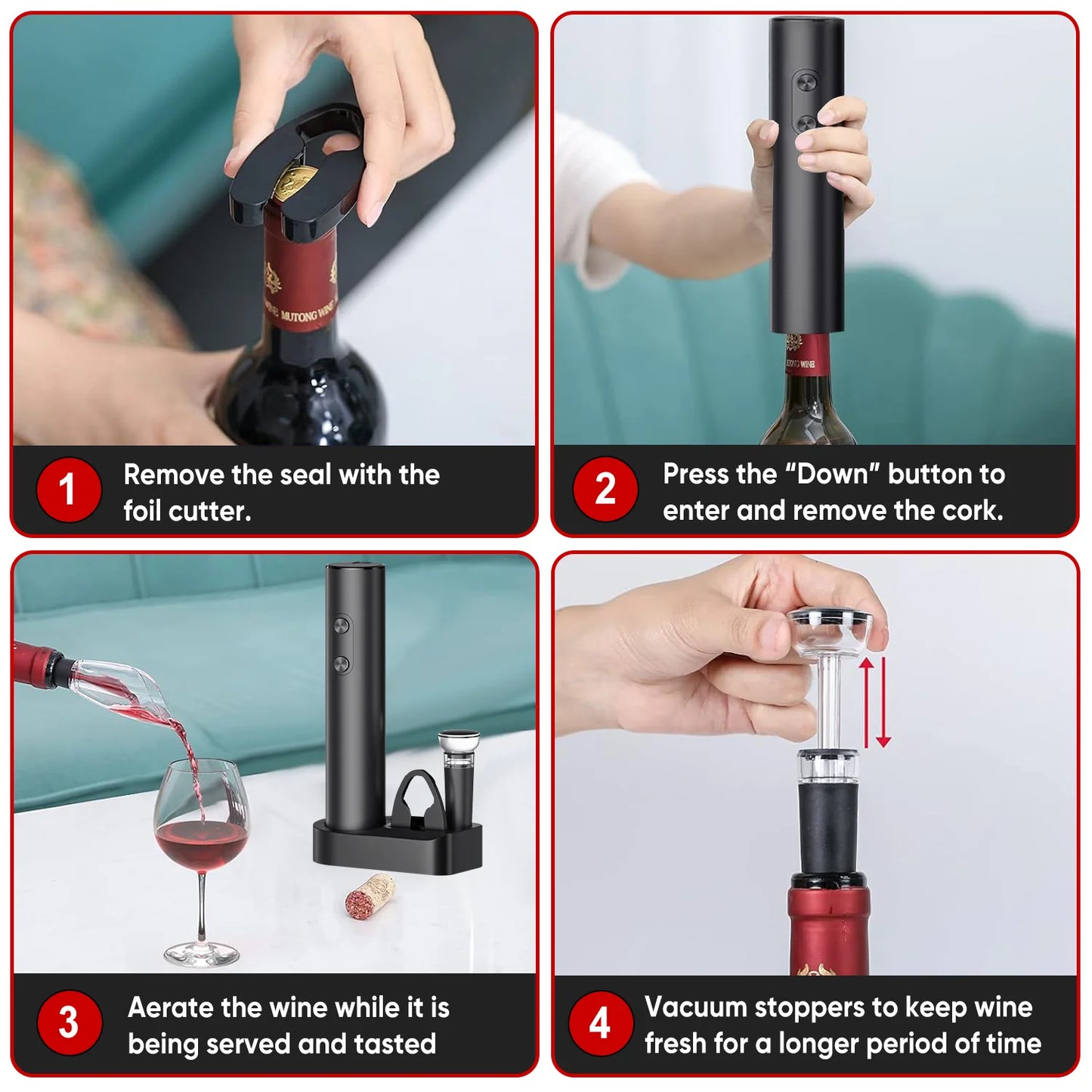 MUTONG WINE

1 Remove the seal with the foil cutter.

MUTONG WINE

2 Press the “Down” button to enter and remove the cork.

3 Aerate the wine while it is being served and tasted

4 Vacuum stoppers to keep wine fresh for a longer period of time